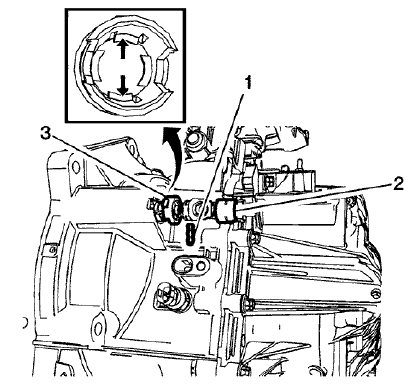 1
3
2