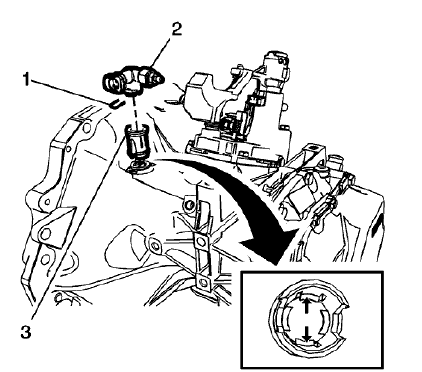 2
1
3