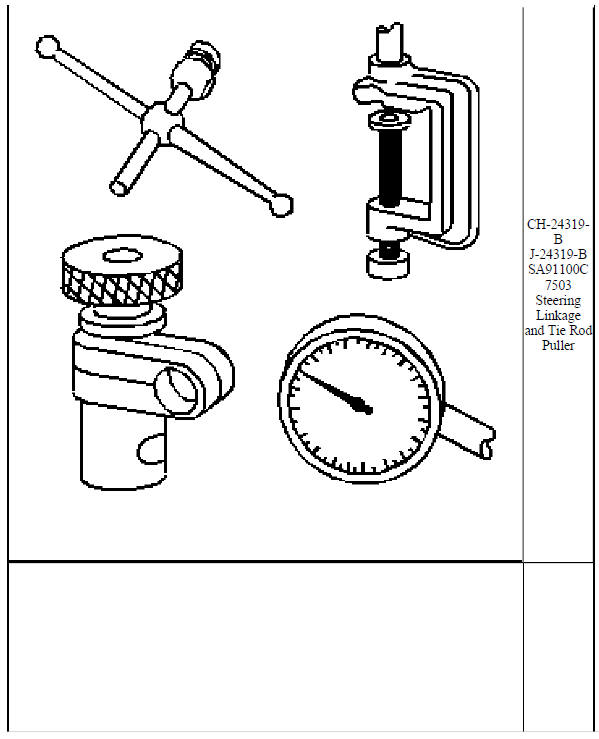 CH-24319-B
J-24319-B
SA91100C
7503
Steering Linkage and Tie Rod Puller