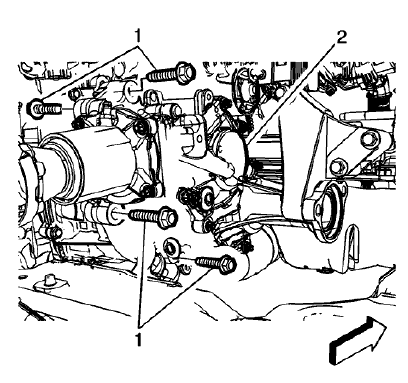 1
2
1