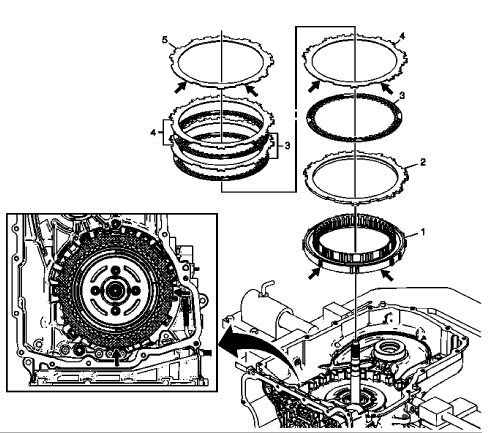 5
4
3
4
3
2
1