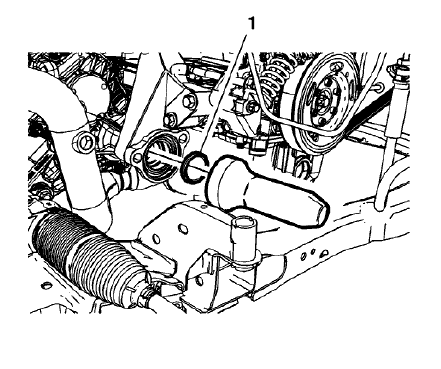 1