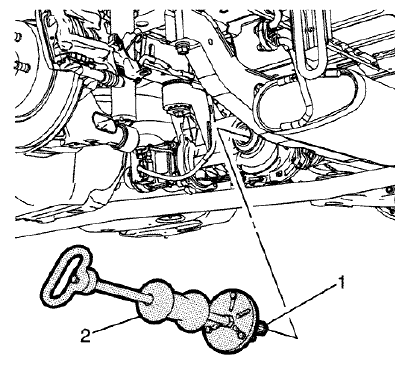 1
2