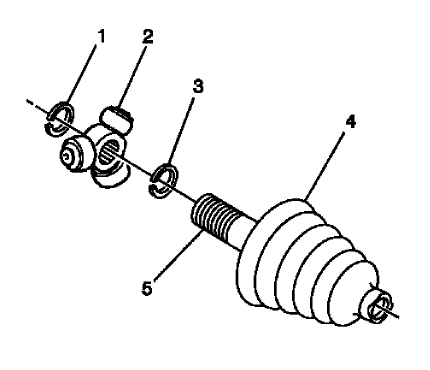 1
2
3
4
5