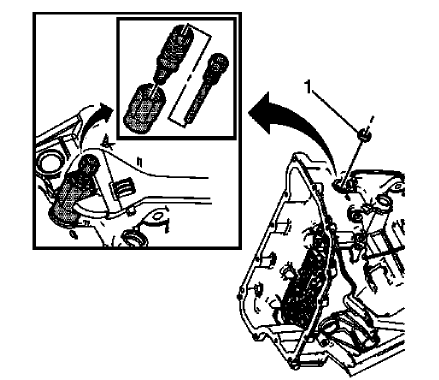 1