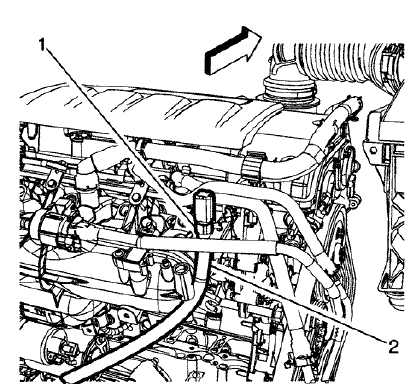 1

2