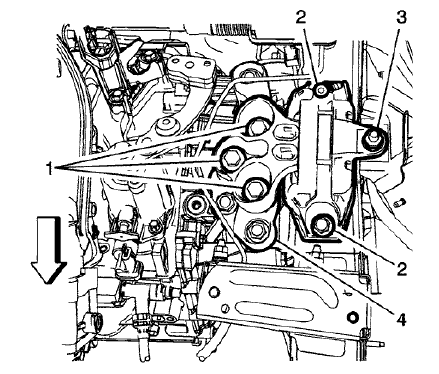 2
3
1
2
4