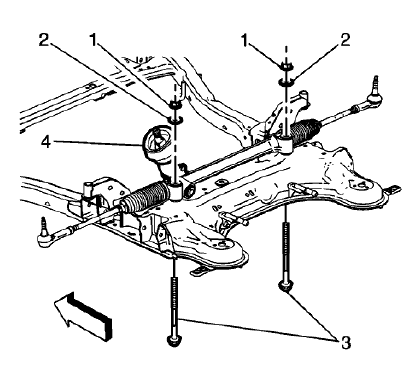 2
1
1
2
4
3