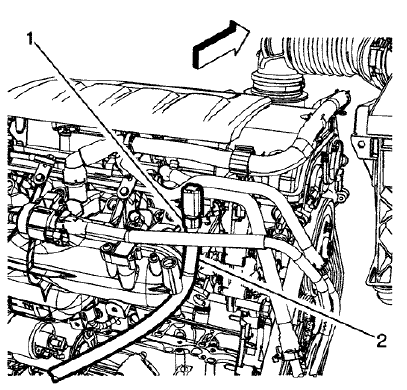 1

2