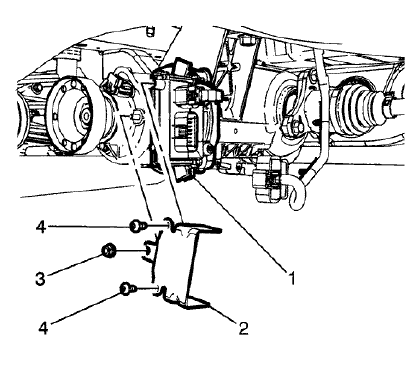 4
3
4
1
2