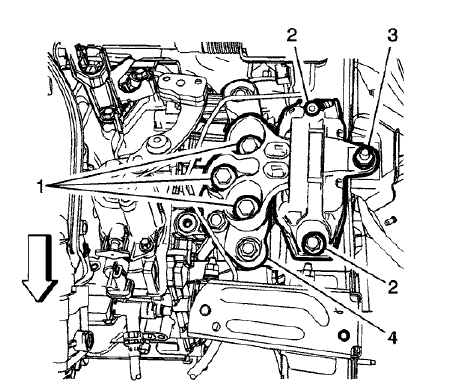 2
3
1
2
4