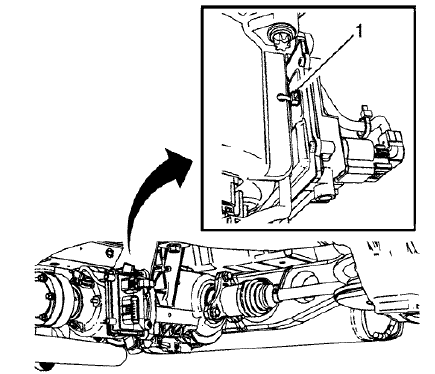 1