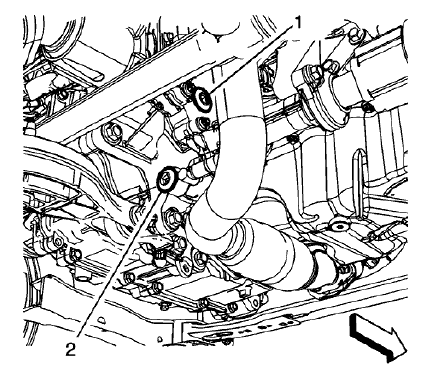 1
2