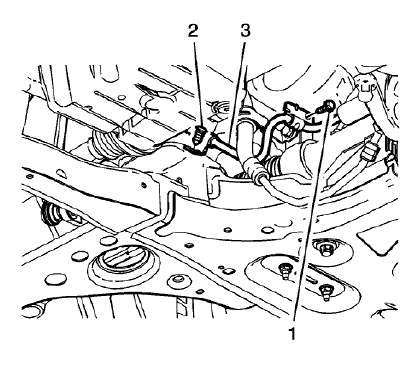 2
3
1