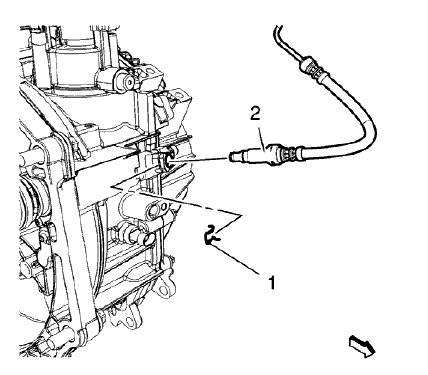 2

1