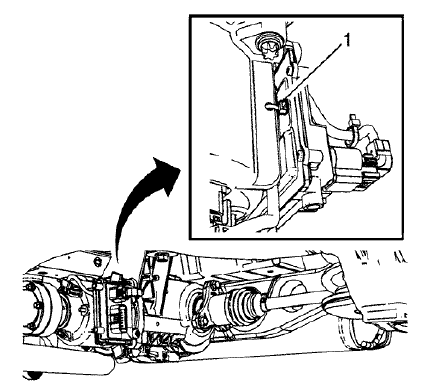 1