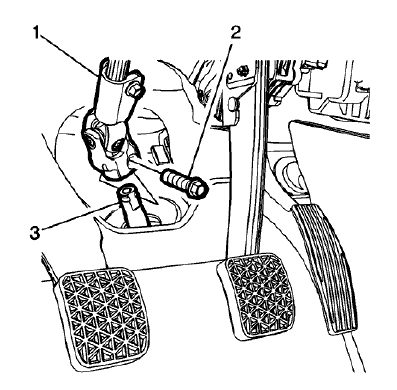 1
2
3