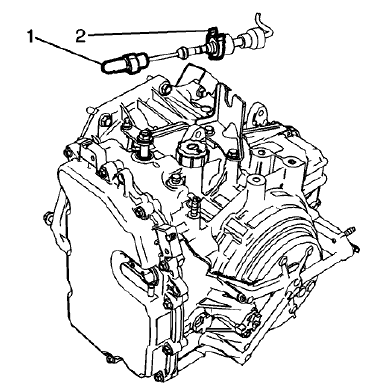 1
2