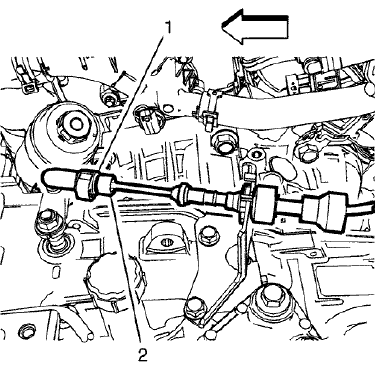 1

2