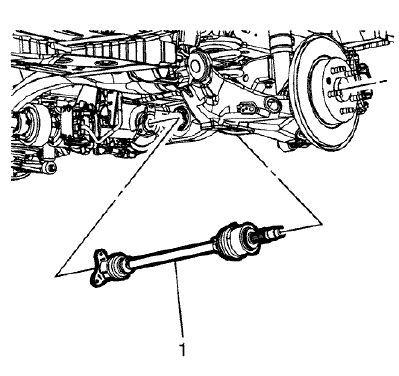 1