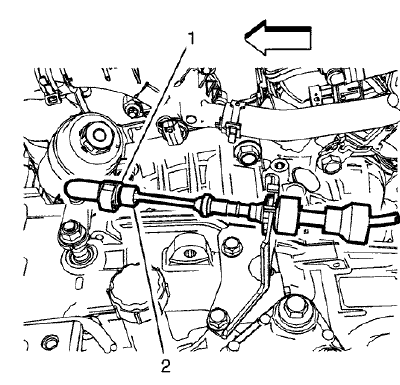 1

2