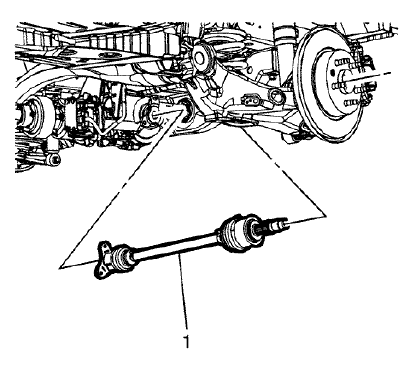 1