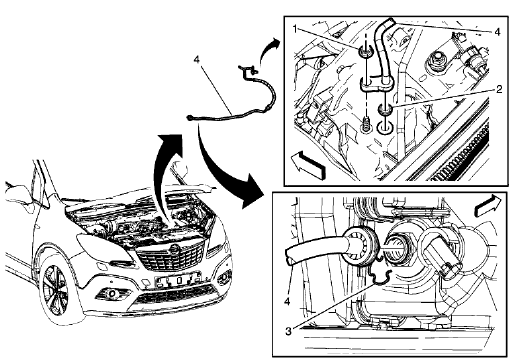 4
1
4
2
4
3