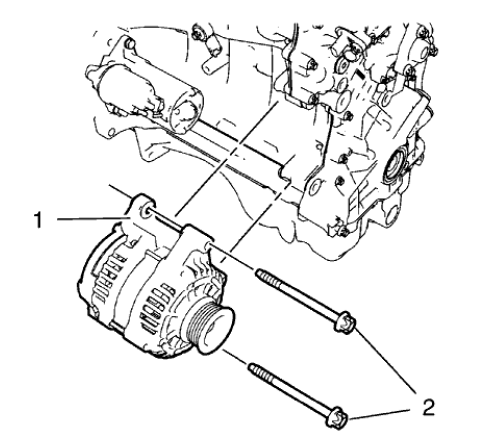 1

2