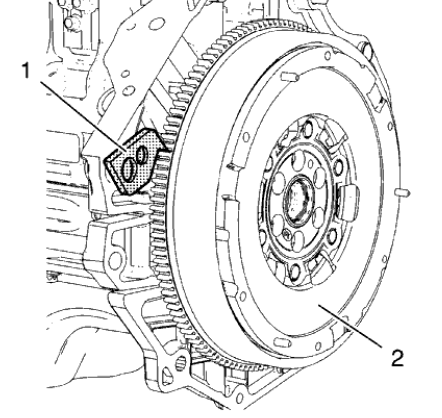 1

2