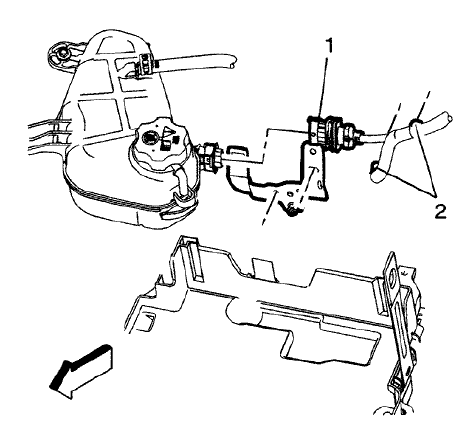 1
2