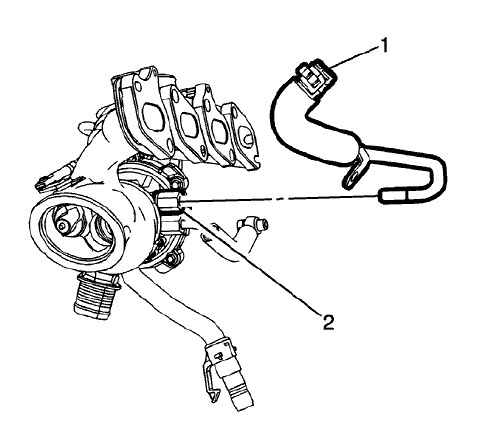 1

2