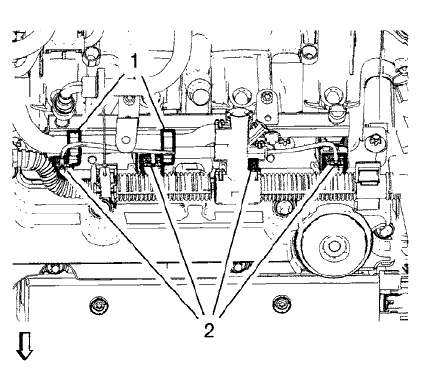 1

2