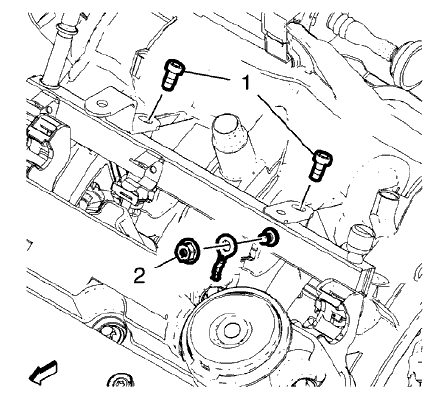 1

2