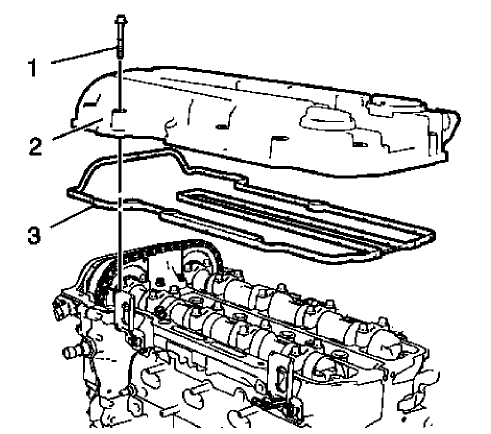 1
2
3