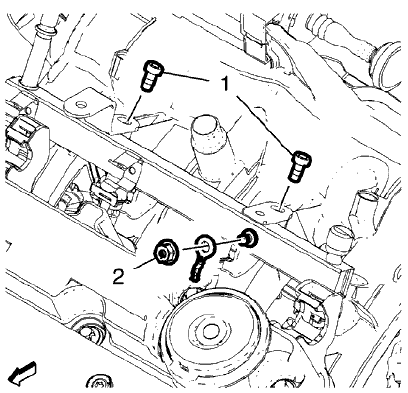 1
2