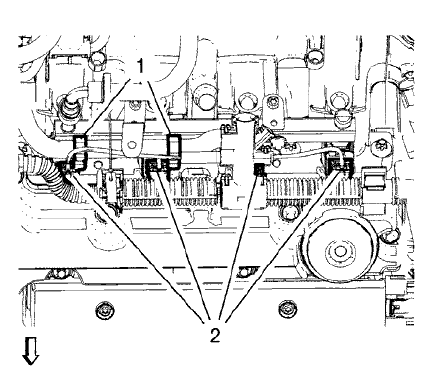 1

2