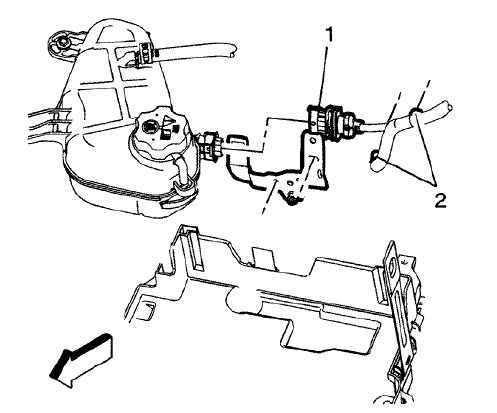 1

2