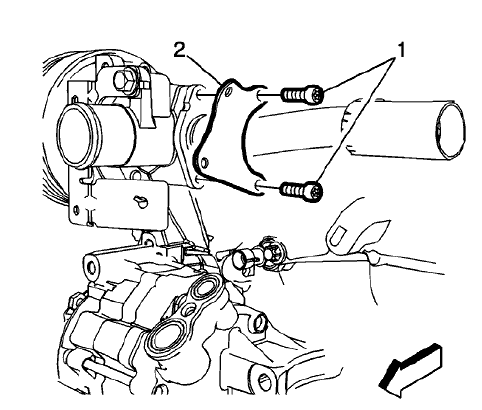 2
1