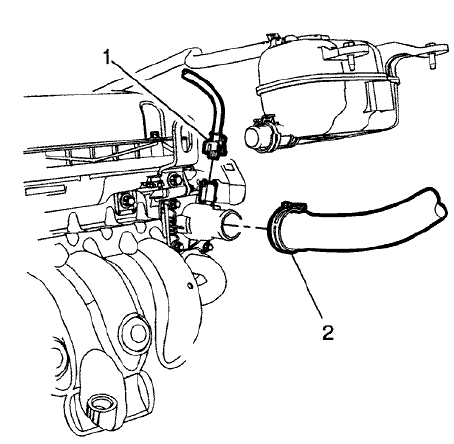 1
2