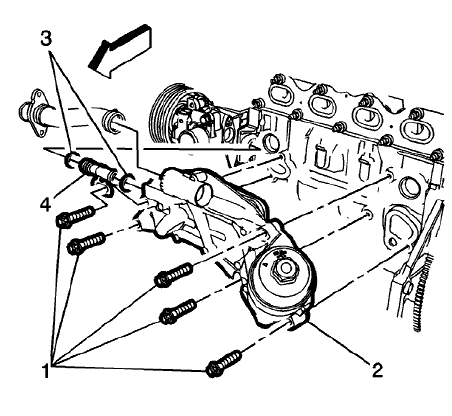 3
4
1
2