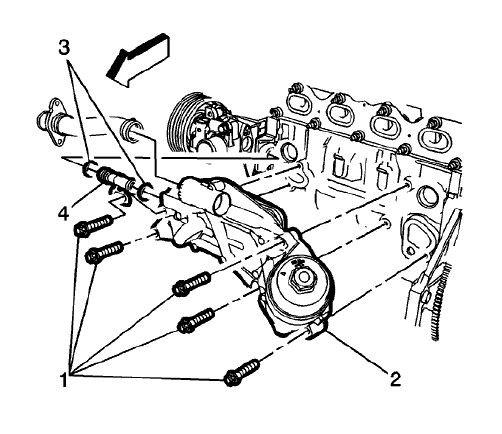 3
4
1
2