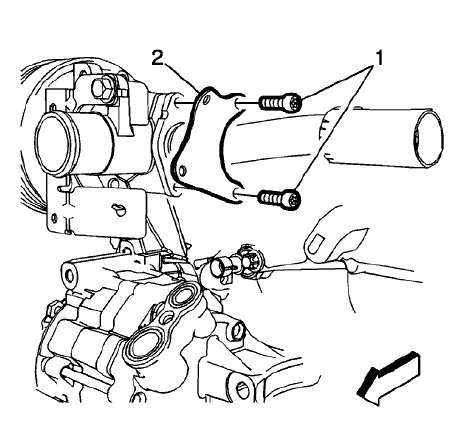 2
1