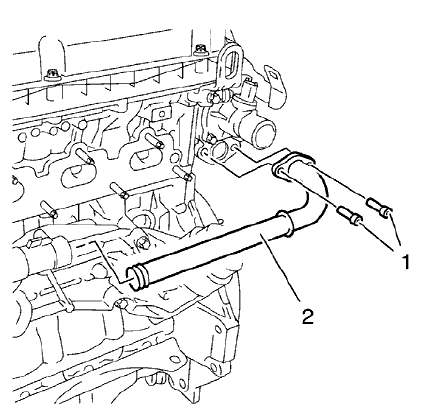 1

2