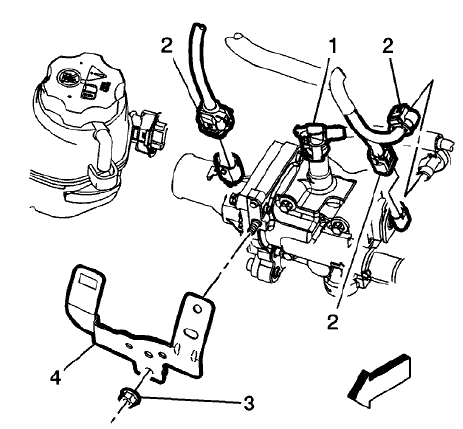 2
1
2
2
4
3