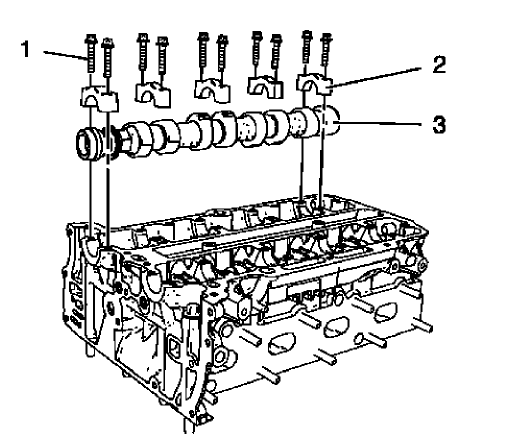 1
2
3