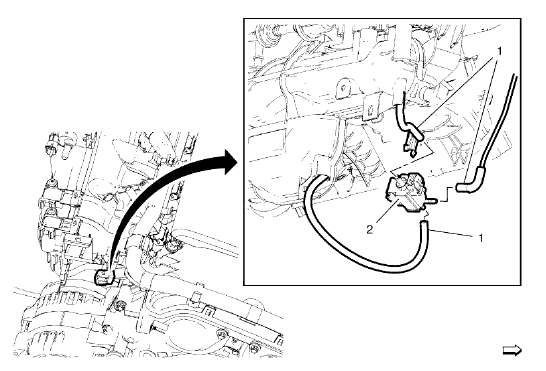 1
2
1