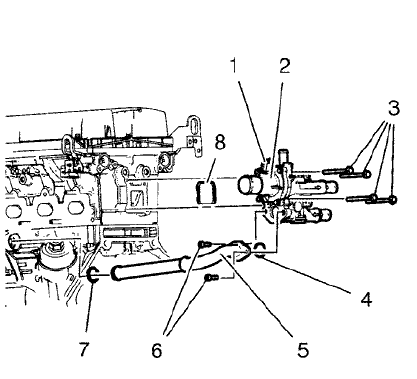 1
2
3
8
4
7
6
5