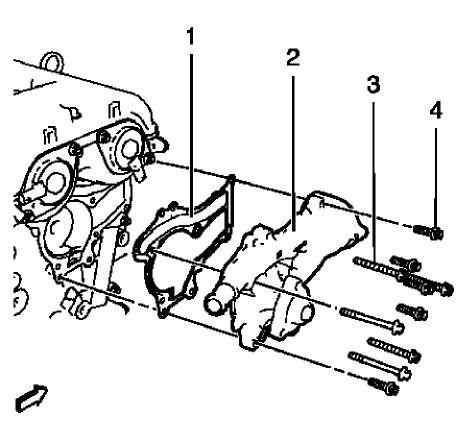 1
2
3
4