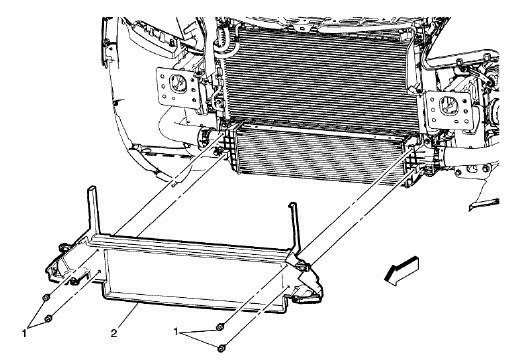 1
2
1