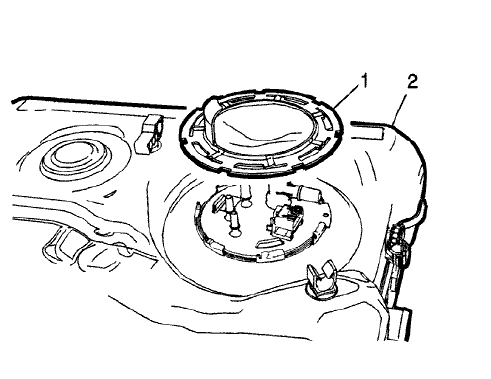 1
2